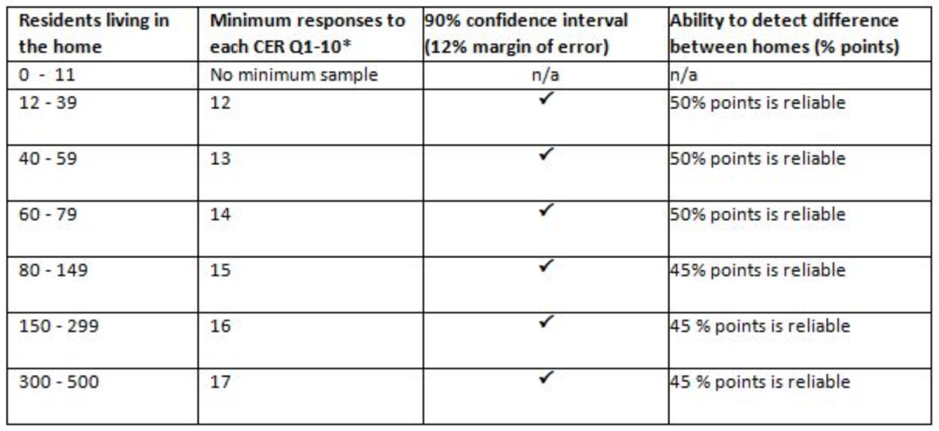 | Residents living in the home | Minimum responses to each CER Q1-10* | 90% confidence interval (12% margin of error) | Ability to detect difference between homes (% points) |
|---|---|---|---|
| 0 - 11 | No minimum sample | n/a | n/a |
| 12 - 39 | 12 | ✓ | 50% points is reliable |
| 40 - 59 | 13 | ✓ | 50% points is reliable |
| 60 - 79 | 14 | ✓ | 50% points is reliable |
| 80 - 149 | 15 | ✓ | 45% points is reliable |
| 150 - 299 | 16 | ✓ | 45 % points is reliable |
| 300 - 500 | 17 | ✓ | 45 % points is reliable |